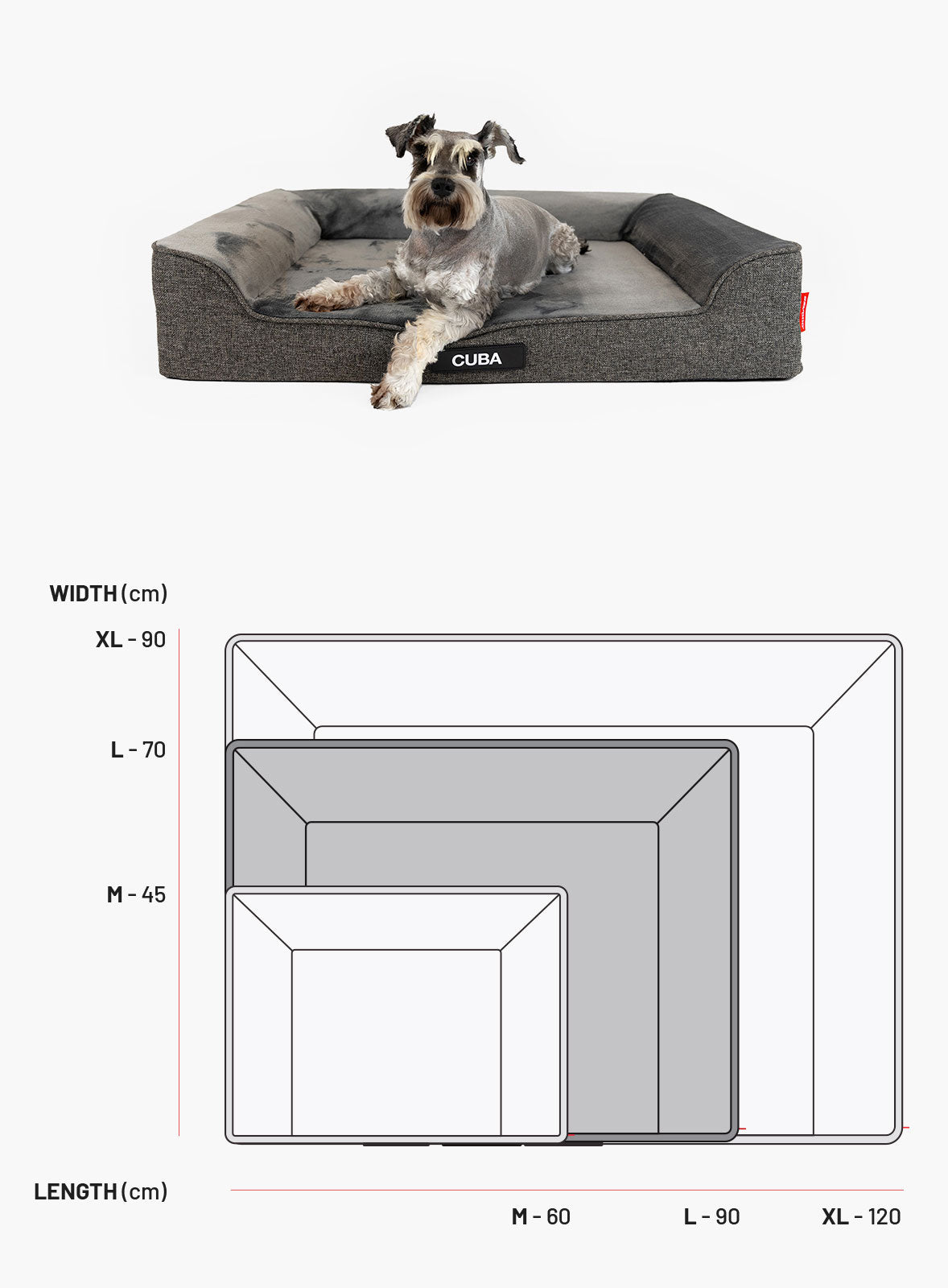 CUBA

WIDTH (cm)

XL - 90

L - 70

M - 45

LENGTH (cm)

M - 60

L - 90

XL - 120